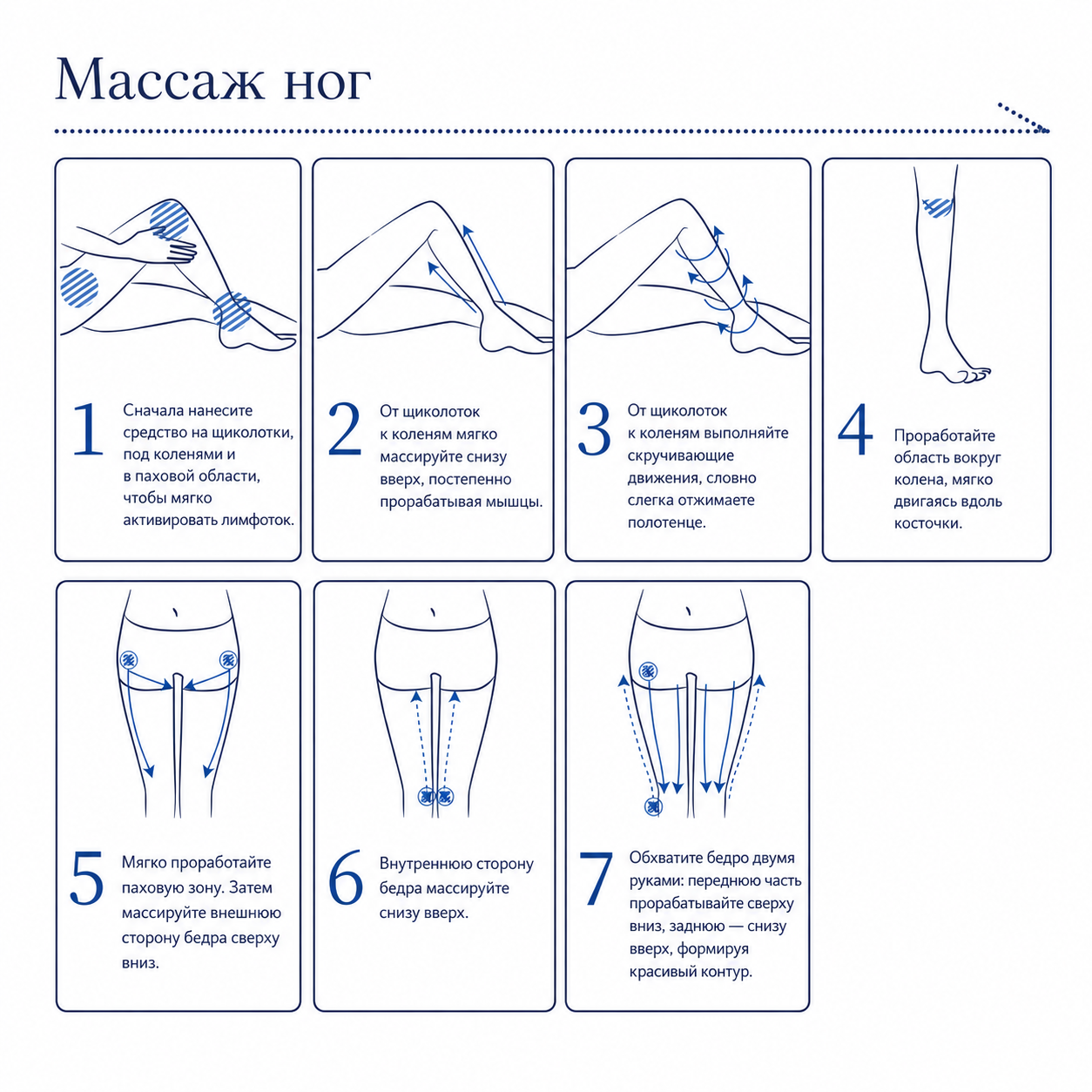 Массаж ног

1 Сначала нанесите средство на щиколотки, под коленями и в паховой области, чтобы мягко активировать лимфоток.

2 От щиколоток к коленям мягко массируйте снизу вверх, постепенно прорабатывая мышцы.

3 От щиколоток к коленям выполняйте скручивающие движения, словно слегка отжимаете полотенце.

4 Проработайте область вокруг колена, мягко двигаясь вдоль косточки.

5 Мягко проработайте паховую зону. Затем массируйте внешнюю сторону бедра сверху вниз.

6 Внутреннюю сторону бедра массируйте снизу вверх.

7 Обхватите бедро двумя руками: переднюю часть прорабатывайте сверху вниз, заднюю — снизу вверх, формируя красивый контур.